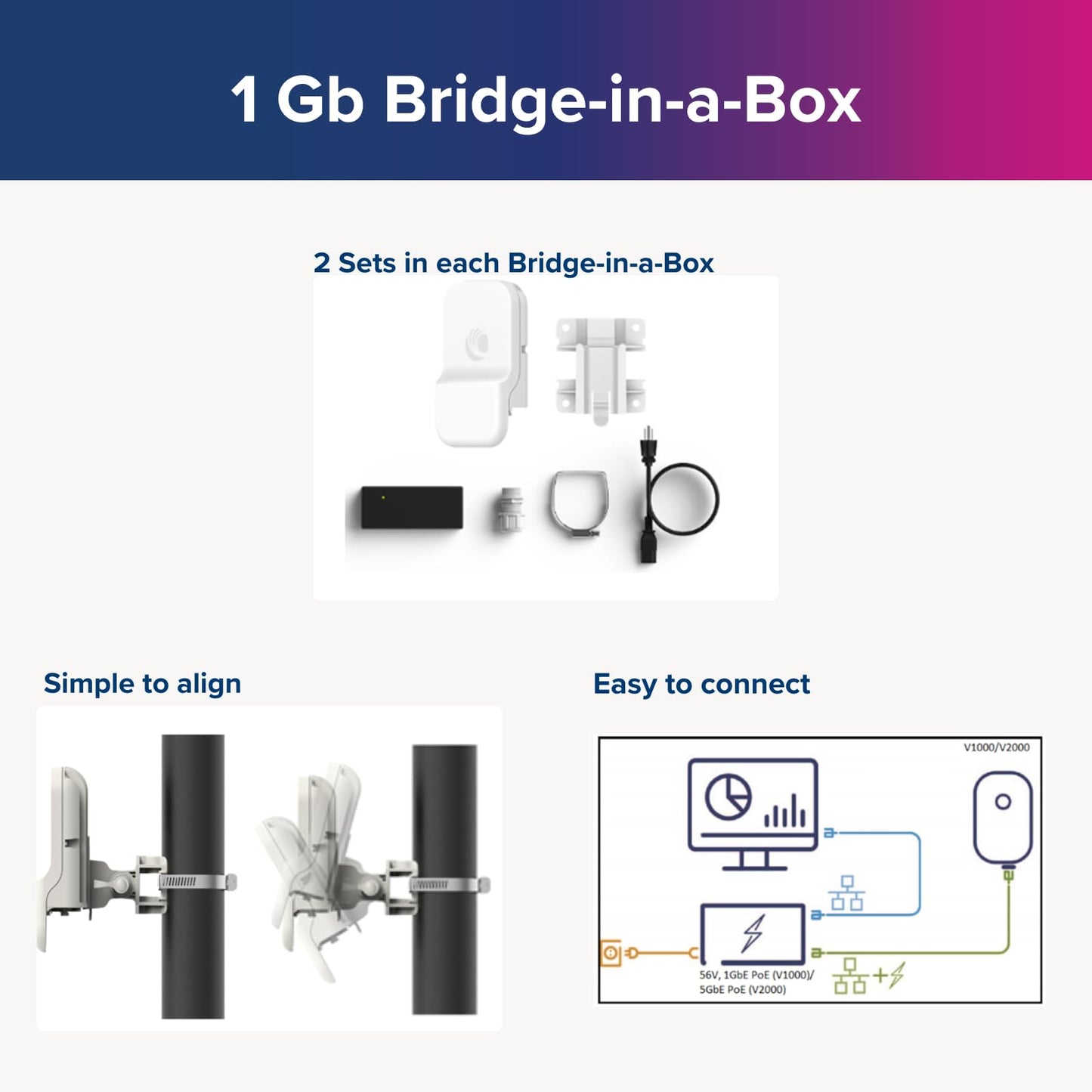 1 Gb Bridge-in-a-Box

2 Sets in each Bridge-in-a-Box

Simple to align

Easy to connect

V1000/V2000

56V, 1GbE PoE (V1000)/ 5GbE PoE (V2000)