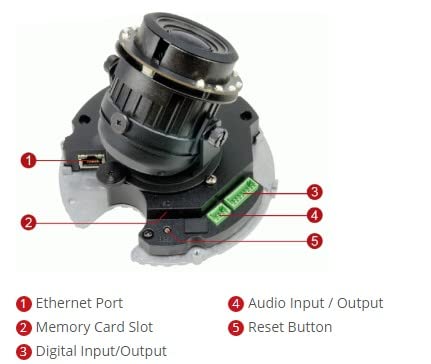 1
2
3
4
5

1 Ethernet Port
2 Memory Card Slot
3 Digital Input/Output

4 Audio Input / Output
5 Reset Button