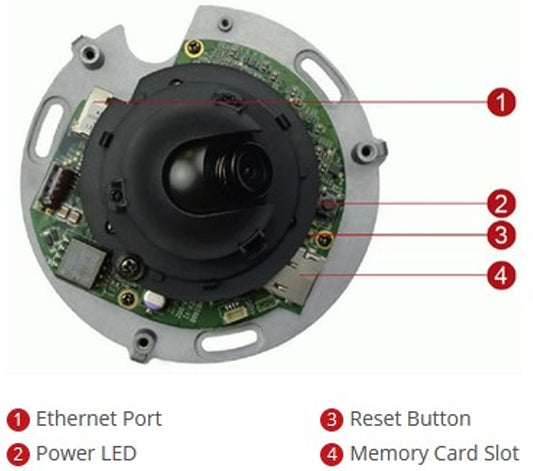 1
2
3
4

1 Ethernet Port
2 Power LED

3 Reset Button
4 Memory Card Slot