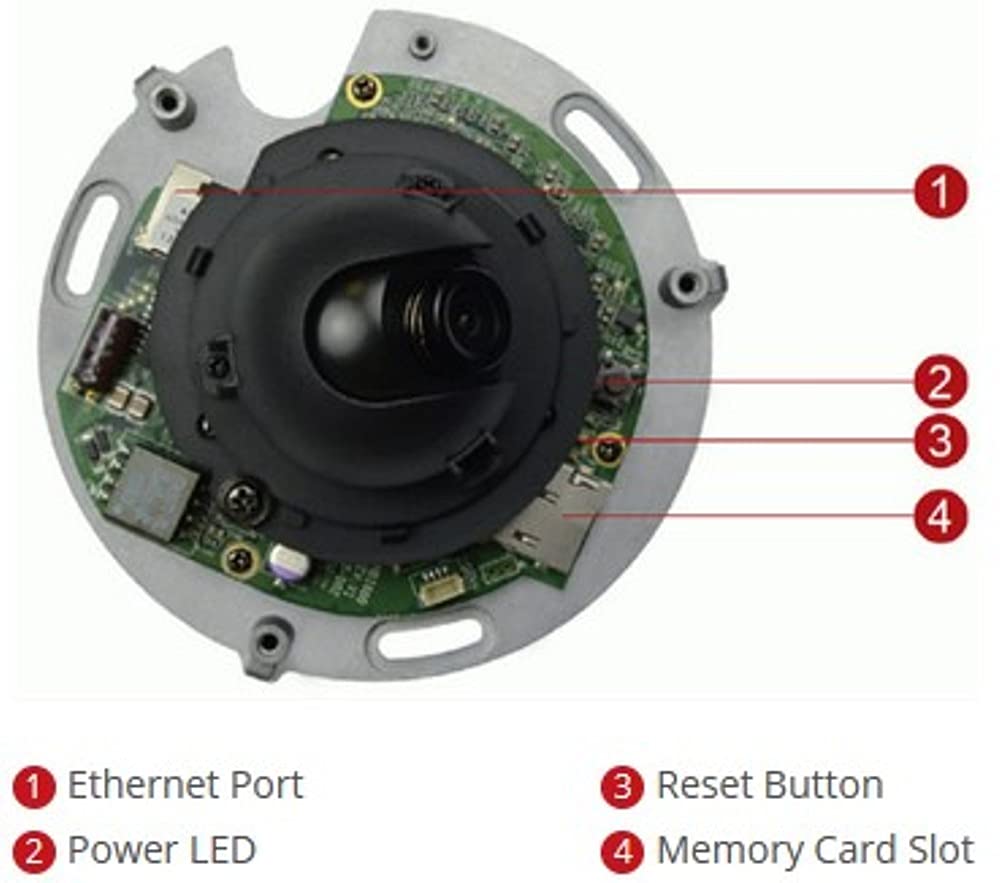 1
2
3
4

1 Ethernet Port
2 Power LED
3 Reset Button
4 Memory Card Slot